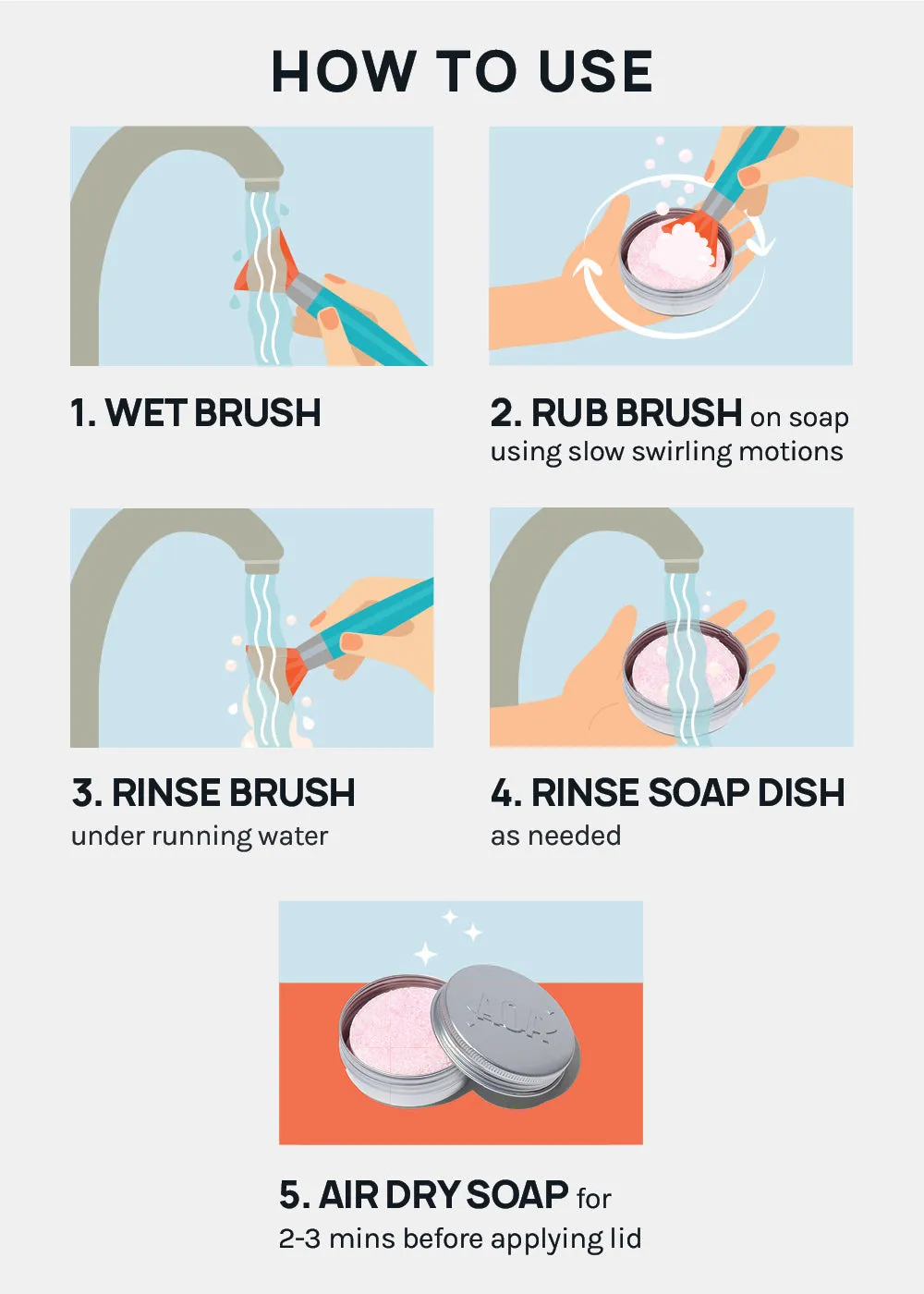 HOW TO USE

1. WET BRUSH

2. RUB BRUSH on soap using slow swirling motions

3. RINSE BRUSH under running water

4. RINSE SOAP DISH as needed

AOA

5. AIR DRY SOAP for 2-3 mins before applying lid